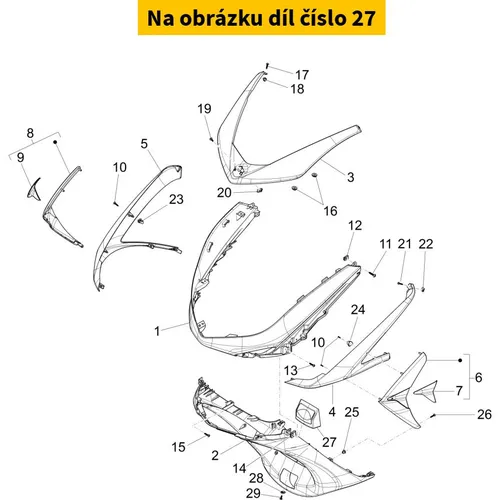 Na obrázku díl číslo 27

17
18
19
8
9
5
10
23
3
20
16
12
11
21
22
24
1
10
13
6
7
4
25
26
27
15
2
14
28
29