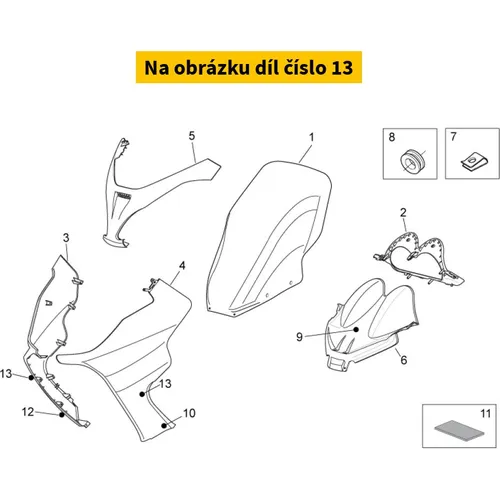 Na obrázku díl číslo 13

5
1
8
7
2
3
4
9
6
13
13
12
10
11