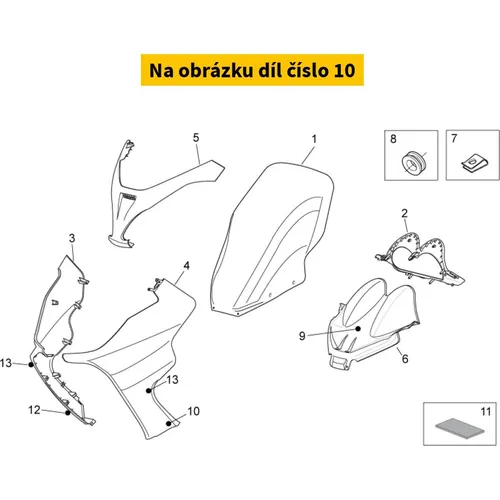 Na obrázku díl číslo 10

5
1
8
7
2
3
4
9
6
13
13
12
10
11