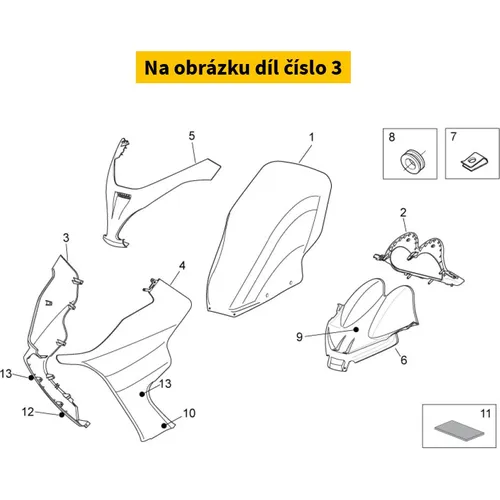 Na obrázku díl číslo 3

5
1
8
7
2
3
4
9
6
13
13
12
10
11