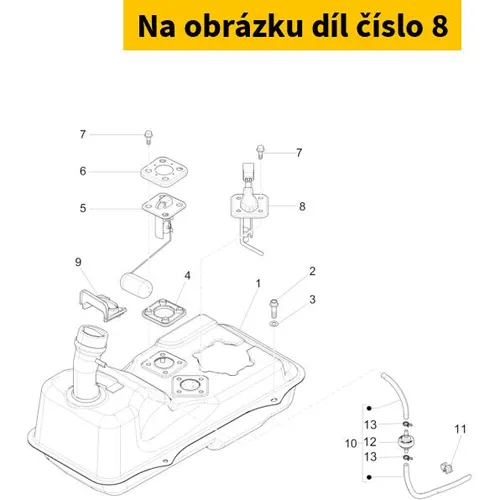 Na obrázku díl číslo 8

7
7
6
5
8
9
4
1
2
3
13
10
12
13
11