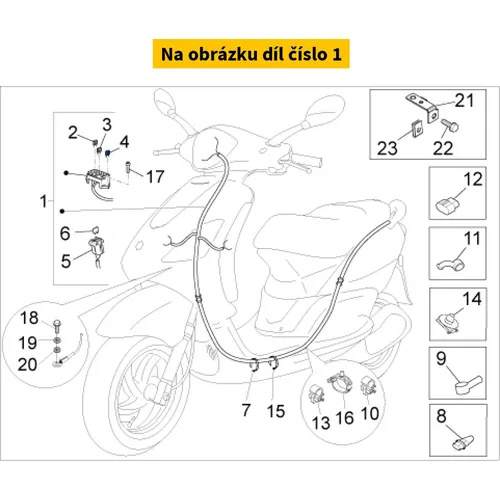 Na obrázku díl číslo 1

2
3
4
17
1
6
5
18
19
20
7
15
13
16
10
21
23
22
12
11
14
9
8