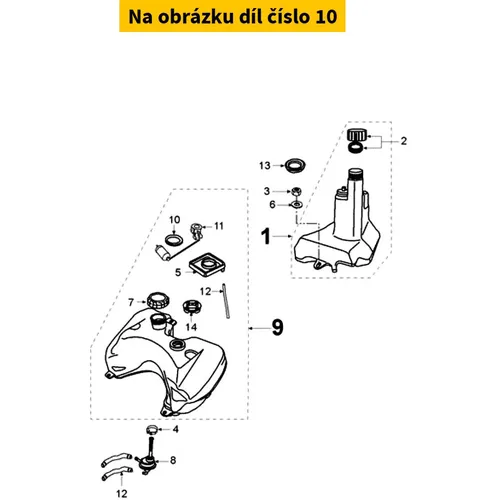 Na obrázku díl číslo 10

2
13
3
6
1
10
11
5
12
7
14
9
4
8
12