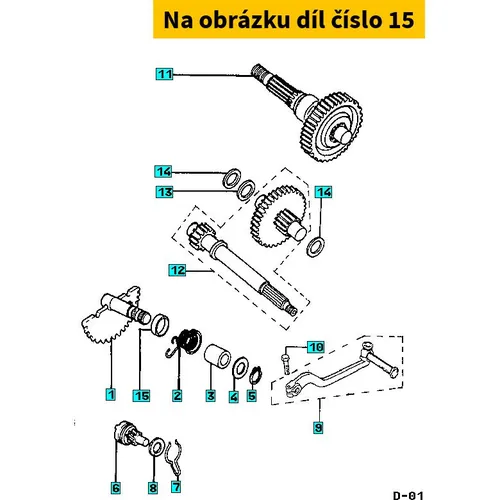 Na obrázku díl číslo 15

11

14

13

14

12

10

1

15

2

3

4

5

9

6

8

7

D-01