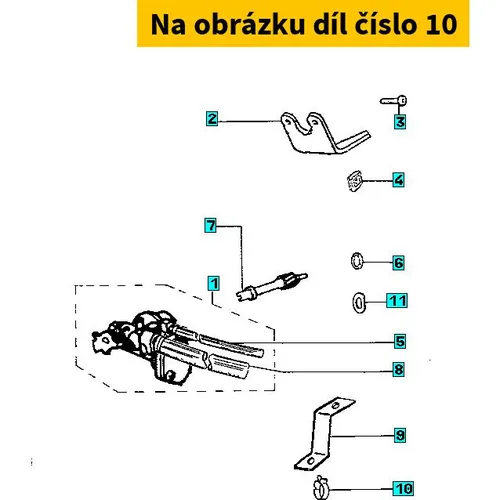 Na obrázku díl číslo 10

2
3
4
7
6
1
11
5
8
9
10