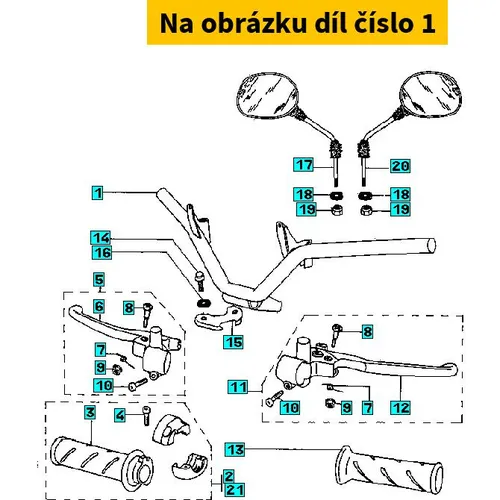 Na obrázku díl číslo 1

17
20
1
18
18
19
19
14
16
5
6
8
15
8
7
9
10
11
10
9
7
12
3
4
13
2
21