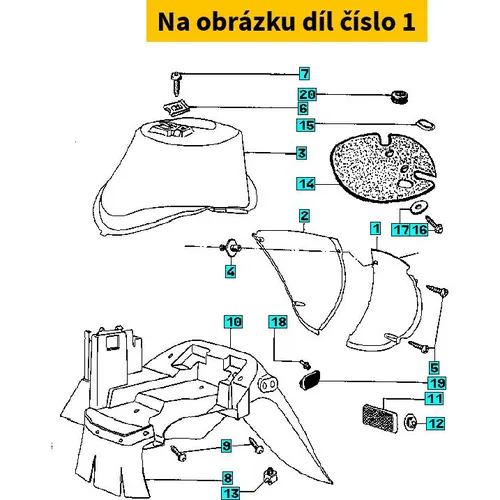 Na obrázku díl číslo 1

7
20
6
15
3
14
2
1
17
16
4
10
18
5
19
11
12
9
8
13