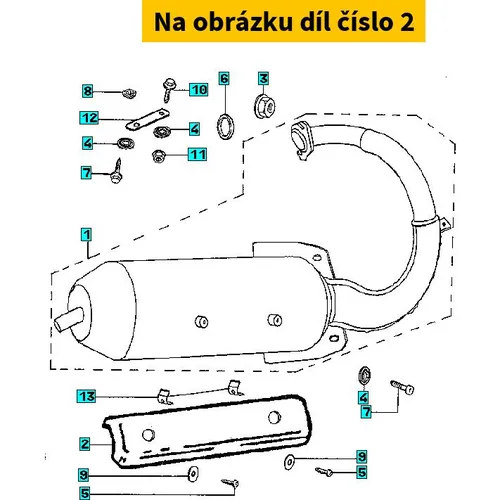 Na obrázku díl číslo 2

8
10
6
3
12
4
4
11
7
1
13
4
7
2
9
9
5
5