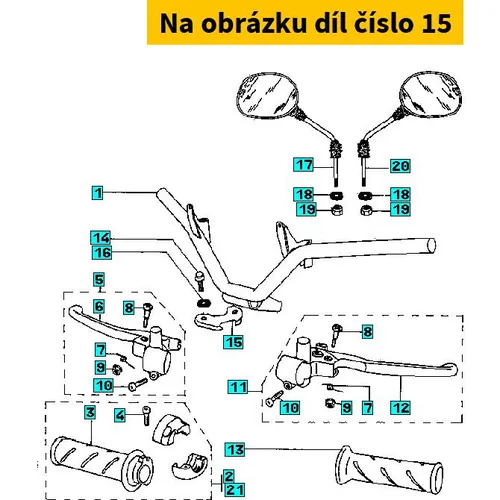 Na obrázku díl číslo 15

17
20
1
18
18
19
19
14
16
5
6
8
15
8
7
9
10
11
10
9
7
12
3
4
13
2
21