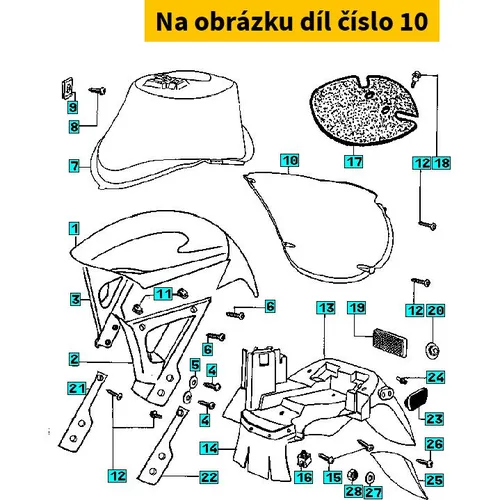 Na obrázku díl číslo 10

9
8
7
10
17
12
18
1
3
11
6
13
19
12
20
6
2
5
4
24
21
4
23
14
26
12
22
16
15
28
27
25