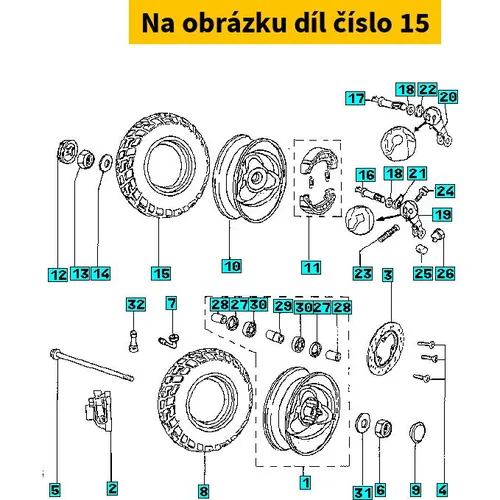 Na obrázku díl číslo 15

17
18
22
20
16
18
21
24
19
12
13
14
15
10
11
23
25
26
3
32
7
28
27
30
29
30
27
28
5
2
8
1
31
6
9
4