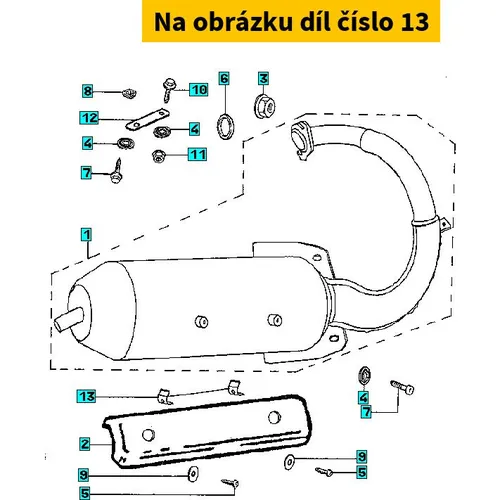 Na obrázku díl číslo 13

8
10
6
3
12
4
4
11
7
1
13
4
7
2
9
9
5
5