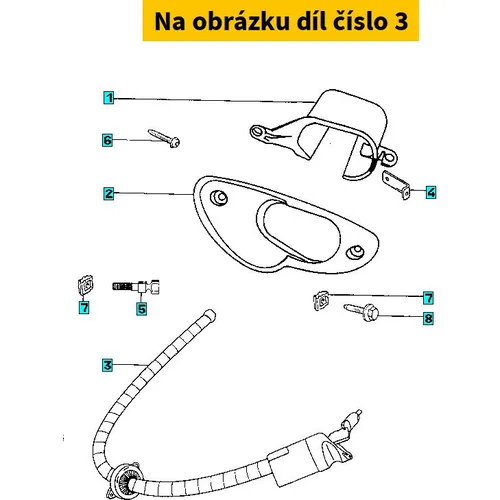 Na obrázku díl číslo 3

1
6
2
4
7
5
7
8
3