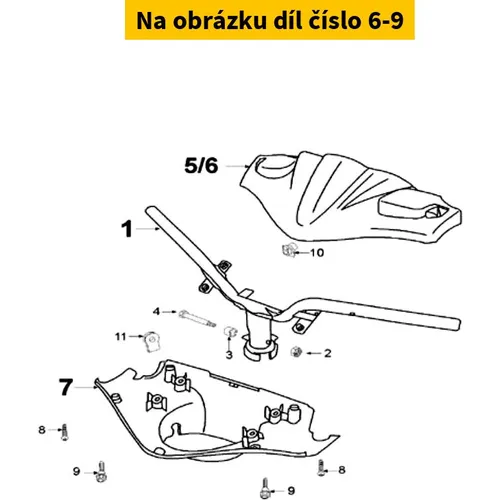 Na obrázku díl číslo 6-9

5/6

1

10

4

11

3

2

7

8

9

8

9