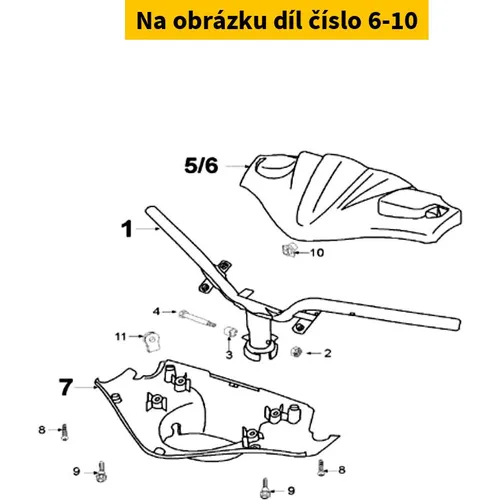 Na obrázku díl číslo 6-10

5/6

1

10

4

11

3

2

7

8

9

8

9