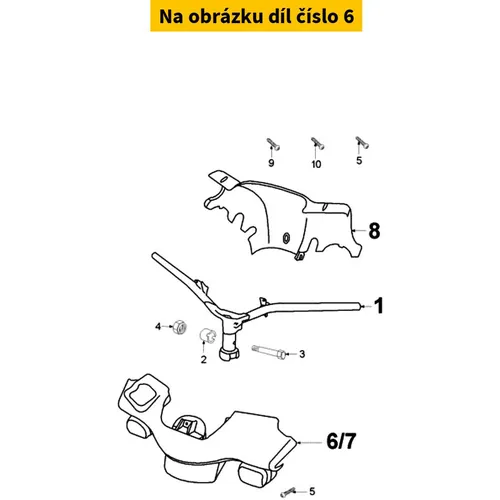 Na obrázku díl číslo 6

9
10
5
8
1
4
2
3
6/7
5