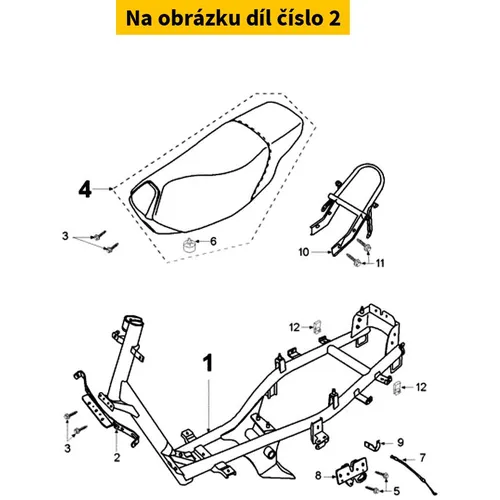 Na obrázku díl číslo 2

4
3
6
10
11
12
1
12
3
2
9
7
8
5