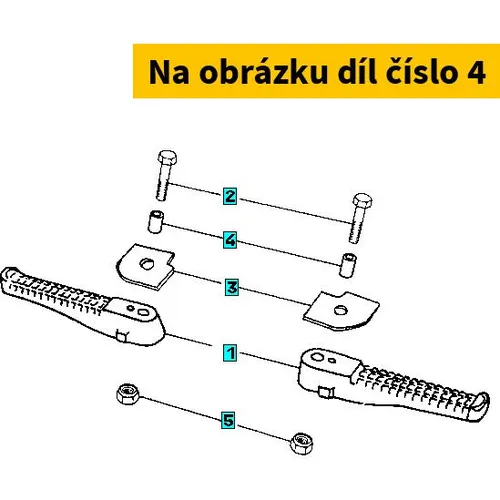 Na obrázku díl číslo 4

2

4

3

1

5