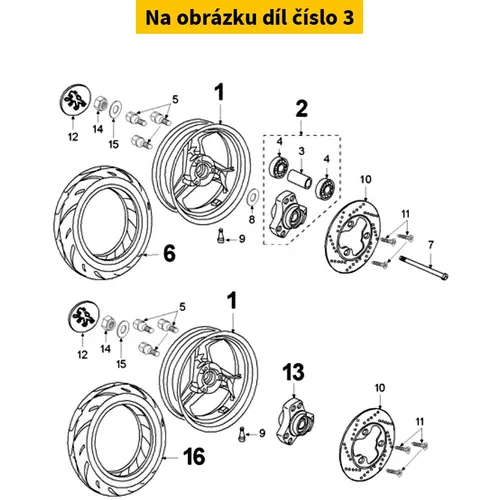 Na obrázku díl číslo 3

1
2
5
12
14
15
4
3
4
10
8
9
11
6
7

1
5
12
14
15
13
10
9
11
16