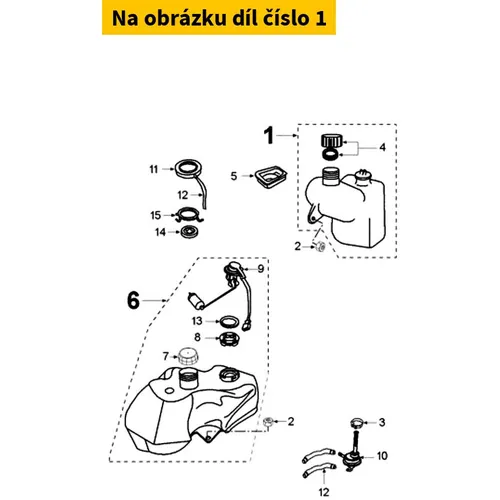 Na obrázku díl číslo 1

1
4
11
5
12
15
14
2
9
6
13
8
7
2
3
10
12