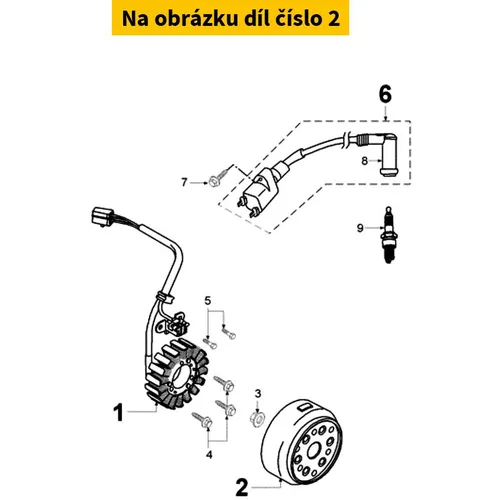 Na obrázku díl číslo 2

6
8
7
9
5
3
1
4
2