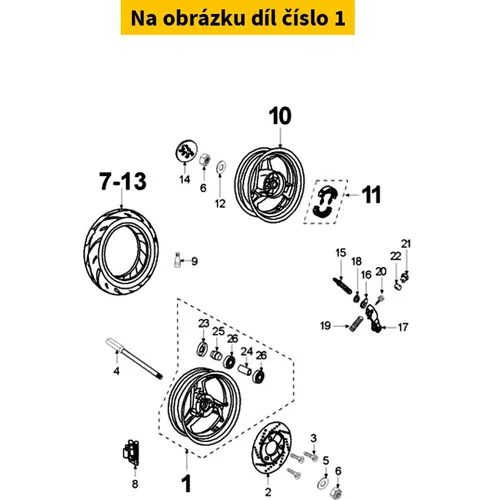 Na obrázku díl číslo 1

10

7-13

14

6

12

11

9

15

18

16

20

22

21

19

17

23

25

26

24

26

4

8

1

2

3

5

6