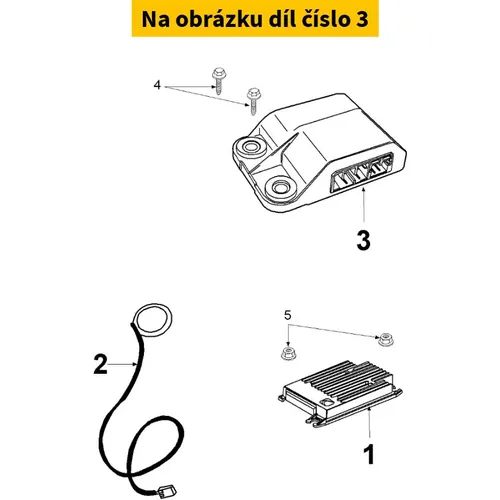 Na obrázku díl číslo 3

4

3

5

2

1