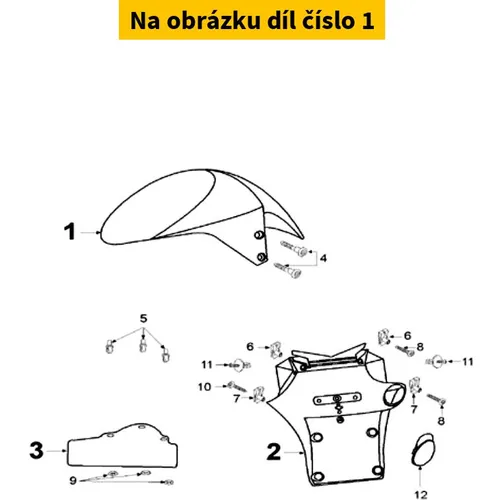 Na obrázku díl číslo 1

1
4
5
6
6
8
11
11
10
7
7
8
3
2
9
12