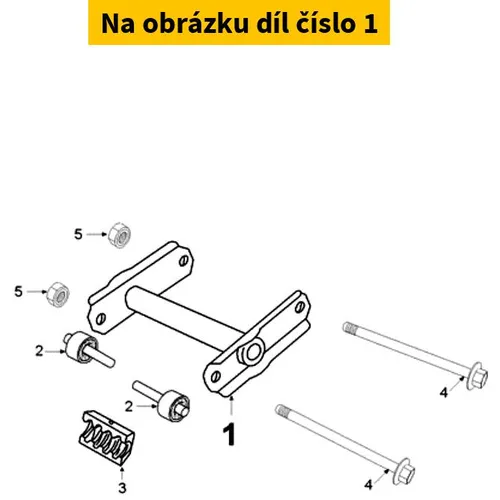 Na obrázku díl číslo 1

5
5
2
2
3
1
4
4