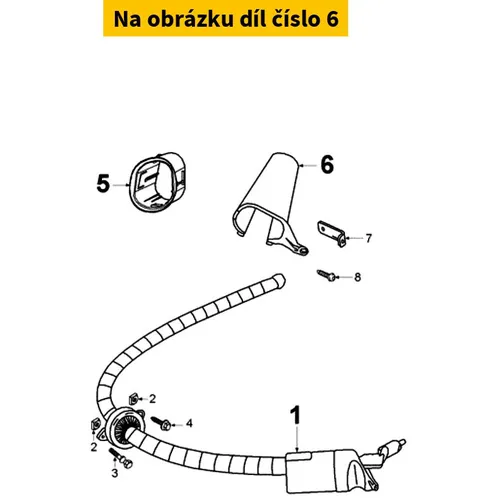 Na obrázku díl číslo 6

5
6
7
8
2
4
1
2
3