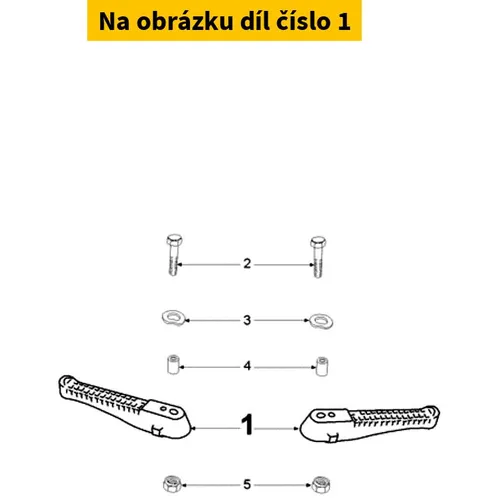 Na obrázku díl číslo 1

2

3

4

1

5