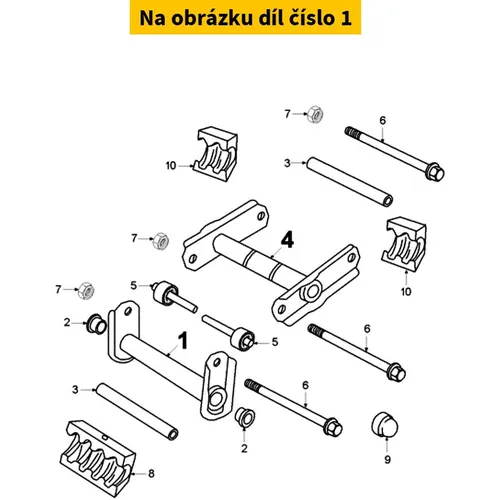 Na obrázku díl číslo 1

7
6
10
3
7
4
10
7
5
2
1
5
6
3
6
2
9
8