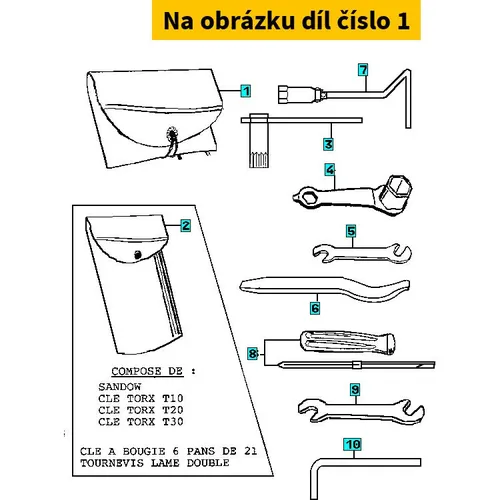 Na obrázku díl číslo 1

1
7
3
4
2
5
6
8
9
10

COMPOSE DE :

SANDOW
CLE TORX T10
CLE TORX T20
CLE TORX T30

CLE A BOUGIE 6 PANS DE 21
TOURNEVIS LAME DOUBLE