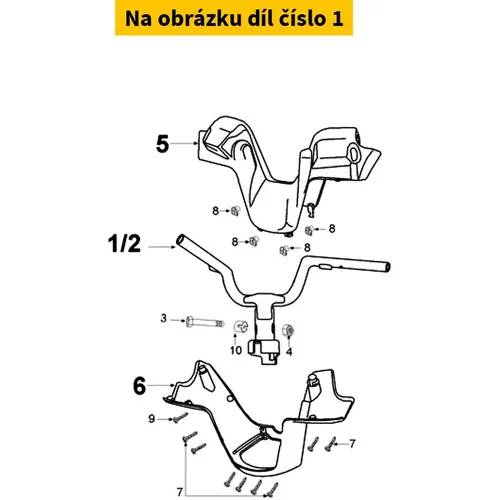 Na obrázku díl číslo 1

5

8

8

1/2

8

8

3

10

4

6

9

7

7