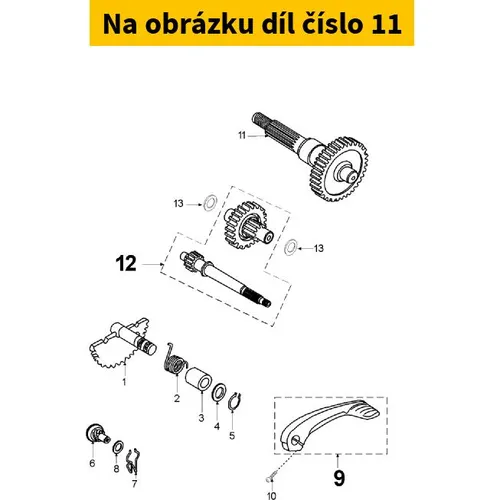 Na obrázku díl číslo 11

11

13

13

12

1

2

3

4

5

6

8

7

9

10