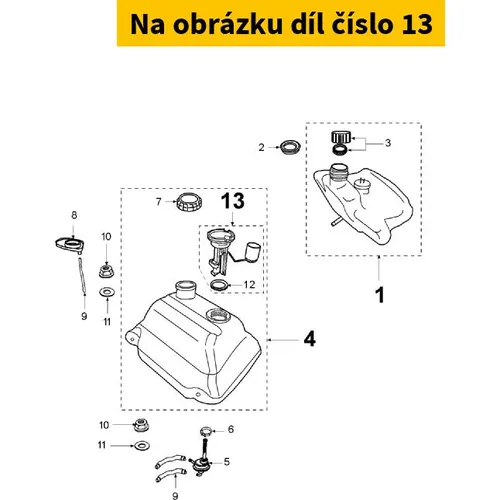 Na obrázku díl číslo 13

2
3
7
13
8
10
12
1
9
11
4
10
6
11
5
9