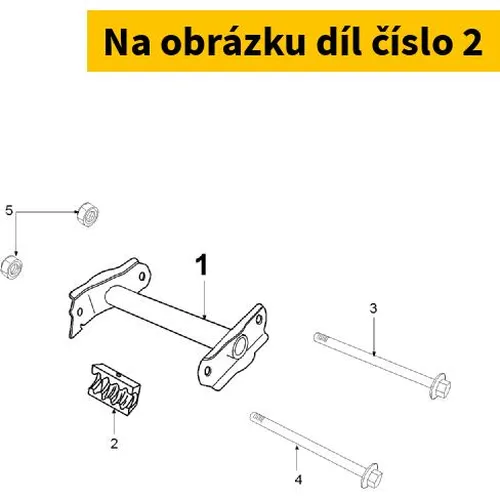 Na obrázku díl číslo 2

5

1

3

2

4