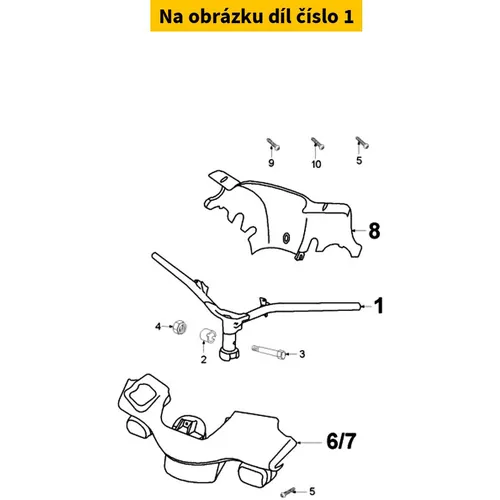 Na obrázku díl číslo 1

9
10
5
8
1
4
2
3
6/7
5