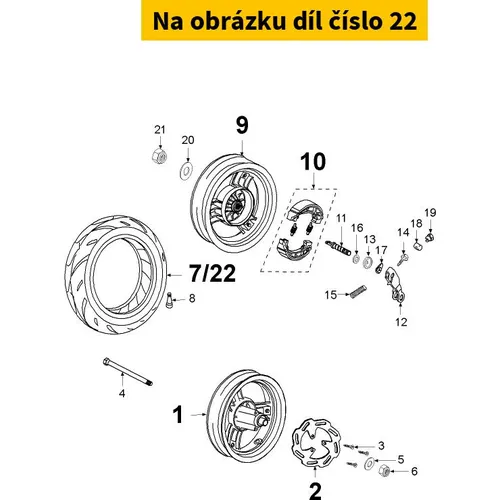 Na obrázku díl číslo 22

21
20
9
10
11
16
13
17
14
18
19
7/22
8
15
12
4
1
3
5
6
2