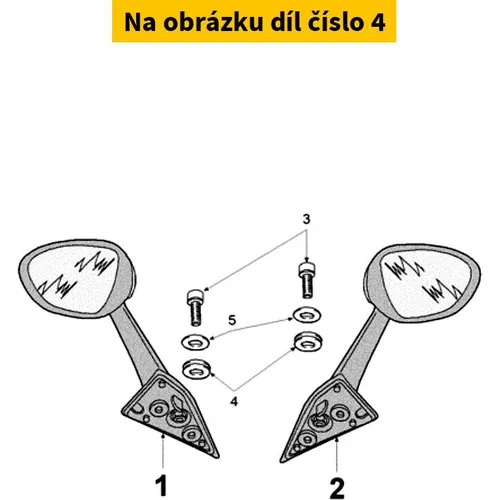 Na obrázku díl číslo 4

3

5

4

1

2