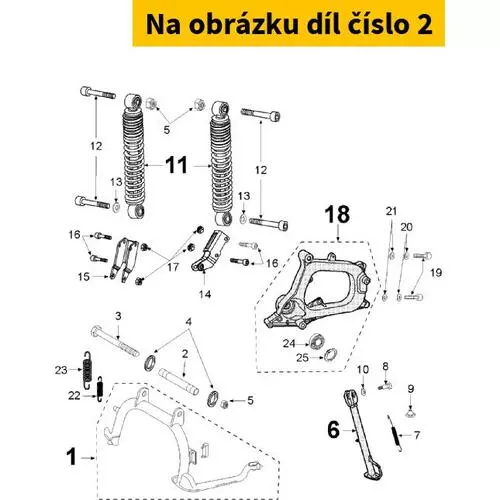 Na obrázku díl číslo 2

12
5
11
12
13
13
18
21
20
16
17
16
19
15
14
3
4
2
24
25
23
22
5
10
8
9
6
7
1