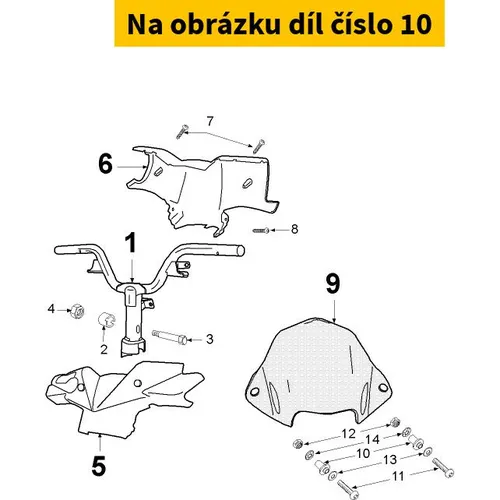 Na obrázku díl číslo 10

7
6
8
1
9
4
2
3
5
12
14
10
13
11