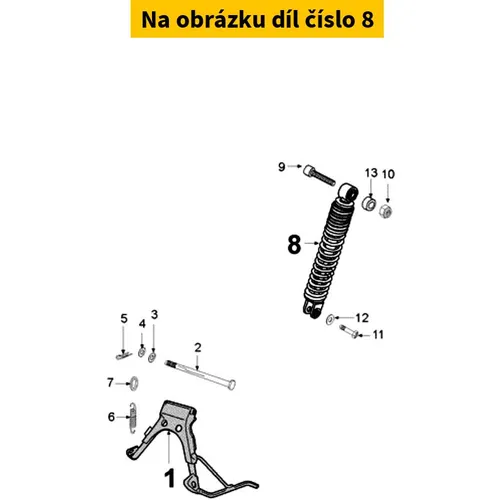 Na obrázku díl číslo 8

9
13
10
8
12
11
5
4
3
2
7
6
1