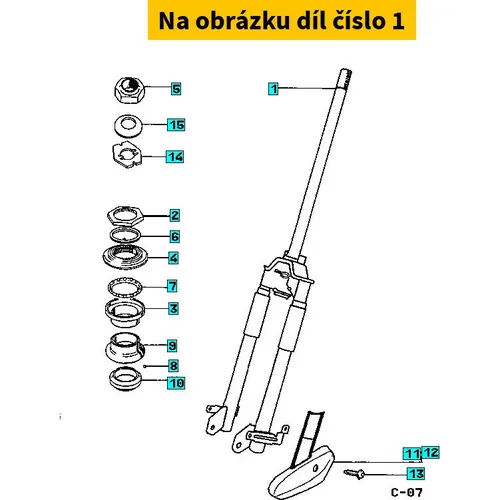 Na obrázku díl číslo 1

5
1
15
14
2
6
4
7
3
9
8
10
11
12
13
C-07