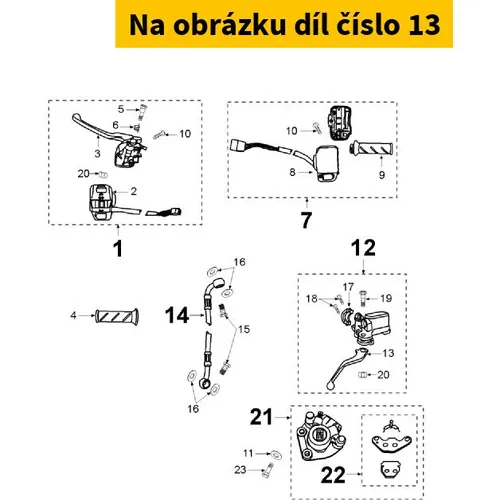 Na obrázku díl číslo 13

5
6
10
3
20
2
1

10
8
9
7

12
16
17
18
19
4
14
15
13
20
16

21
11
23
22