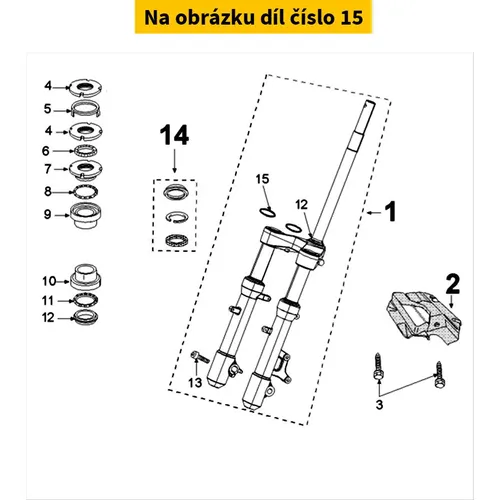 Na obrázku díl číslo 15

4
5
4
6
7
8
9
10
11
12
14
15
12
1
2
13
3