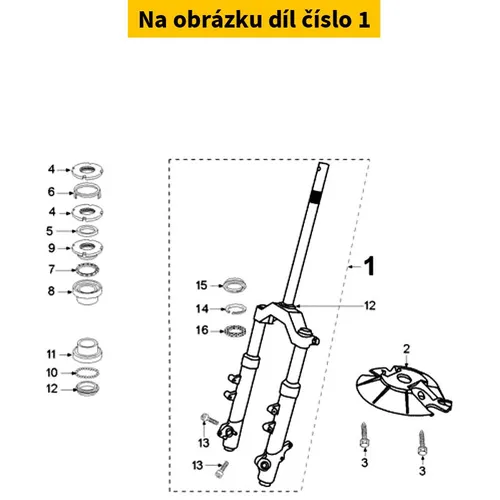 Na obrázku díl číslo 1

4
6
4
5
9
7
8
11
10
12
15
14
16
13
13
1
12
2
3
3