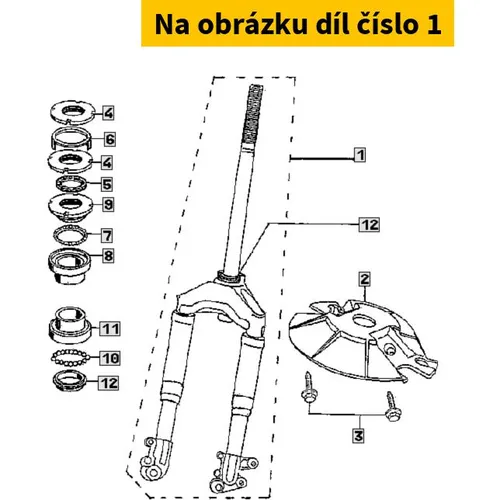 Na obrázku díl číslo 1

4
6
4
5
9
7
8
11
10
12
1
12
2
3