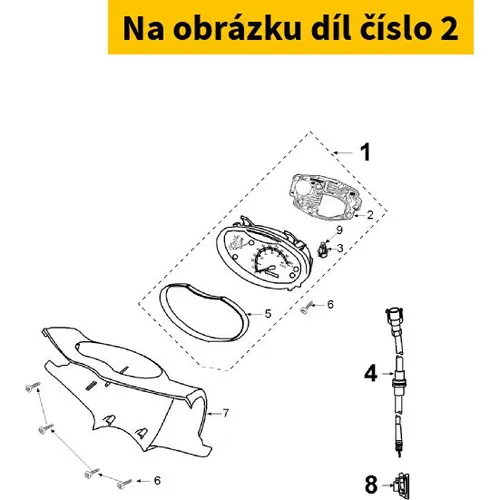 Na obrázku díl číslo 2

1
2
9
3
5
6
4
7
6
8