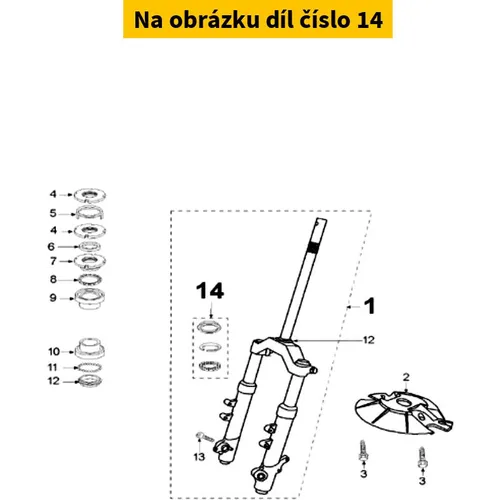 Na obrázku díl číslo 14

4
5
4
6
7
8
9
10
11
12

14

1

12

2

13

3

3